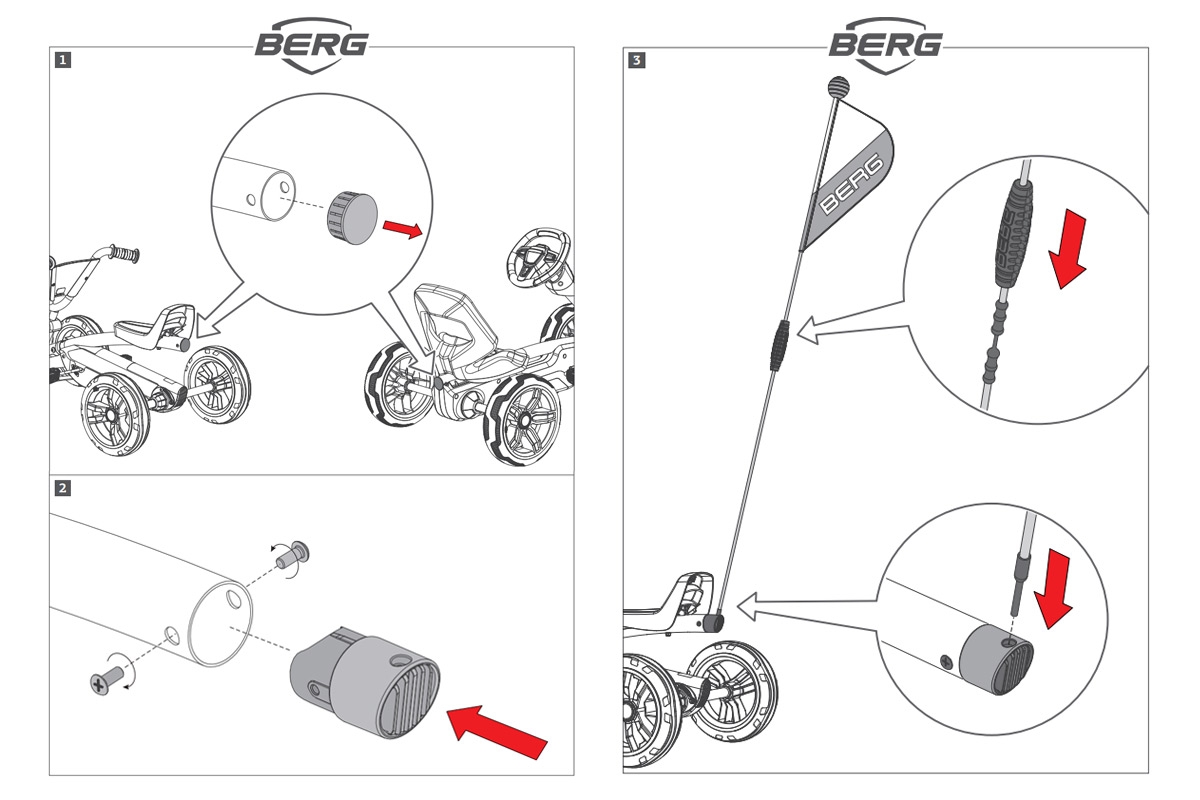 BERG

1

2

BERG

3

BERG